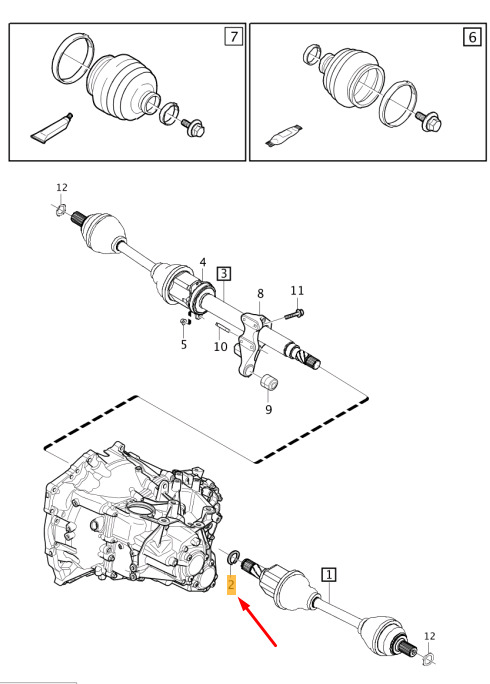 7
6
12
4
3
8
11
5
10
9
2
1
12