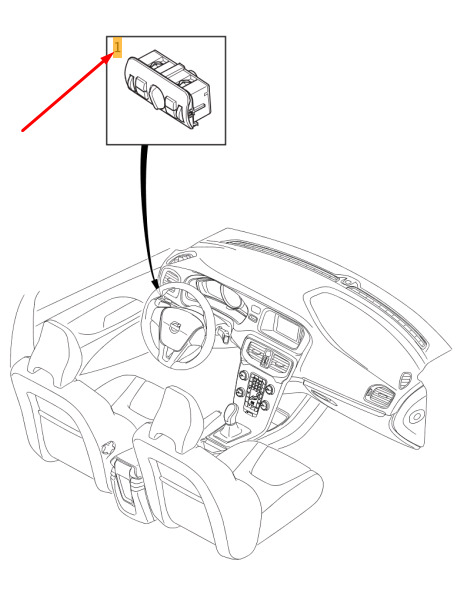 1