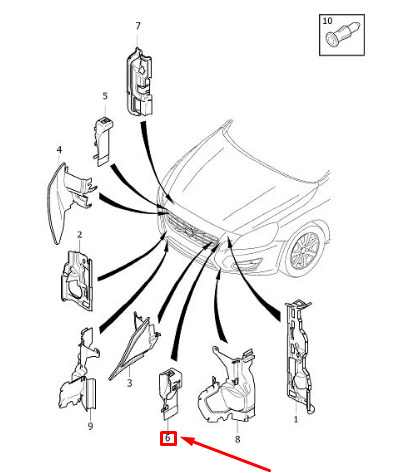 10
7
5
4
2
3
9
6
8
1