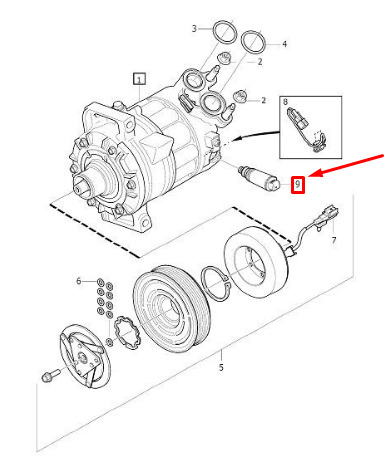 3
4
2
1
2
8
9
7
6
5