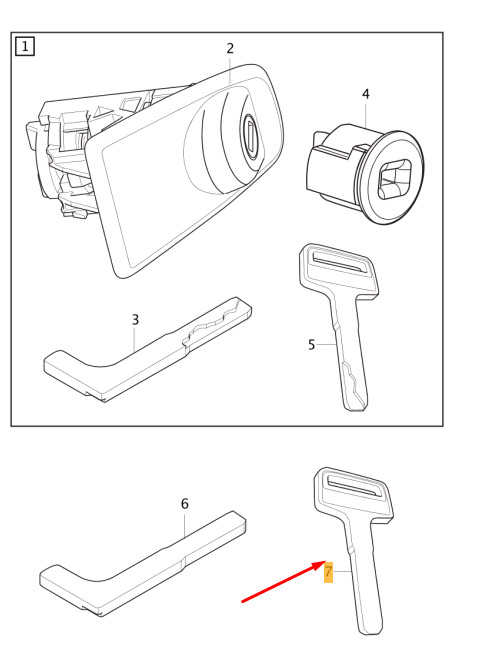 1
2
4
3
5
6
7