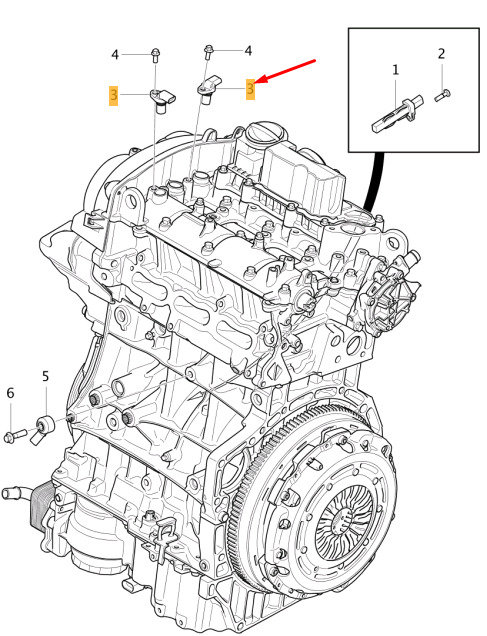 4
4
3
3
1
2
5
6