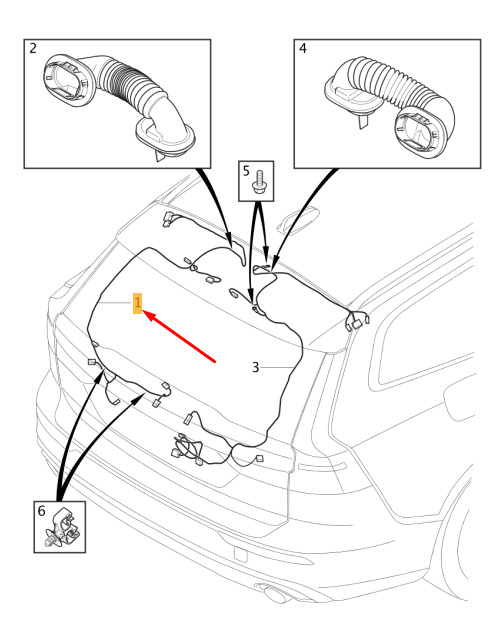 2
4
5
1
3
6