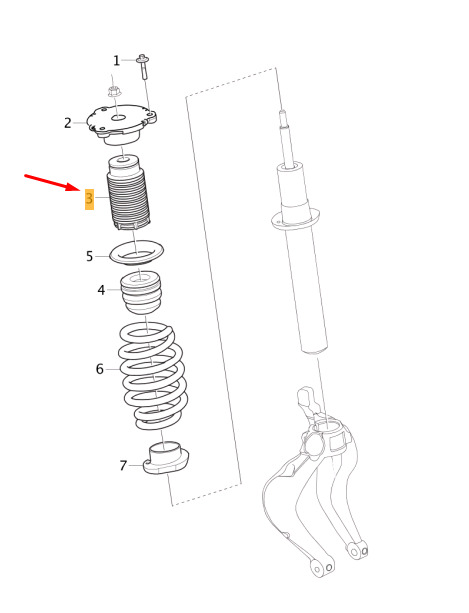 1
2
3
5
4
6
7