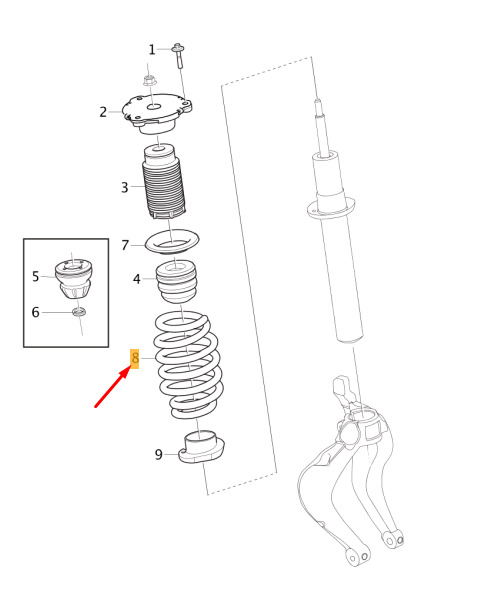 1
2
3
7
5
4
6
8
9