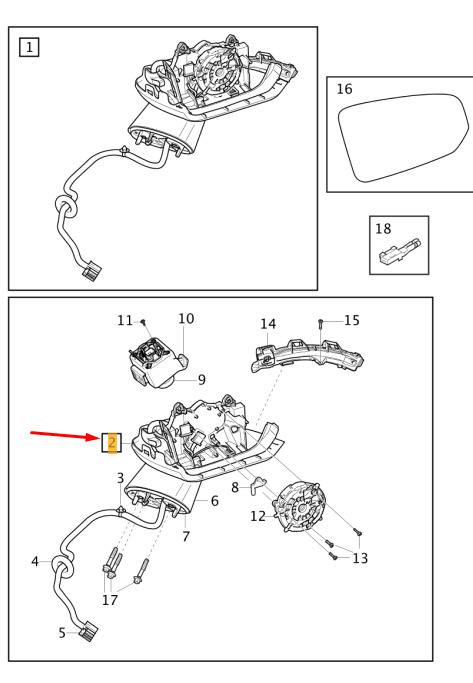 1
16
18
11
10
14
15
9
2
3
8
6
12
7
13
4
17
5