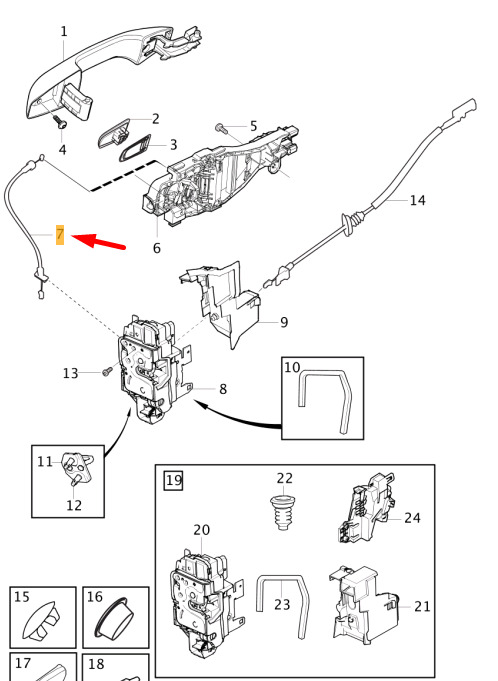 1
2
5
3
4
14
7
6
9
10
13
8
11
12
19
22
24
20
23
21
15
16
17
18