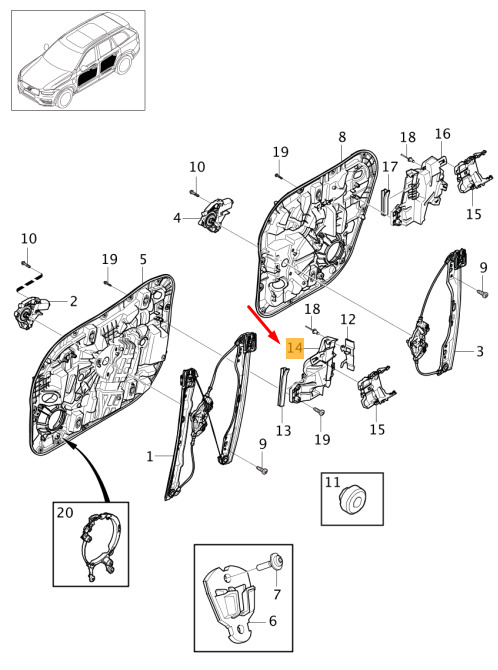 19
8
18
16
10
17
4
15
10
19
5
9
2
18
12
14
3
13
19
15
1
9
11
20
7
6