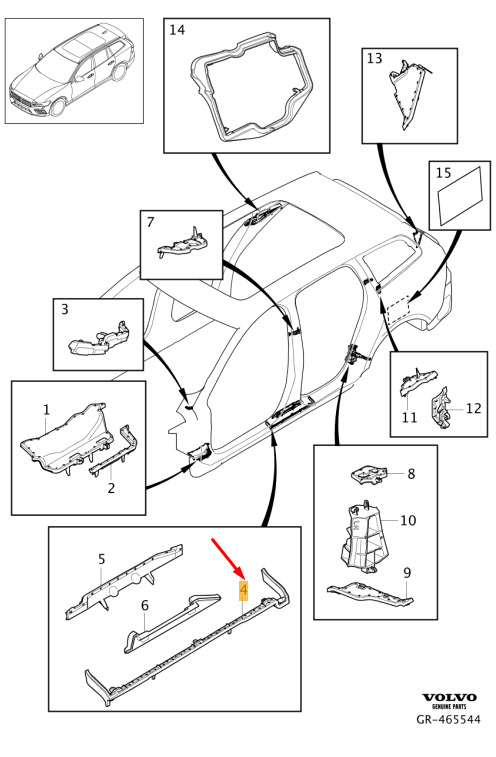 14
13
15
7
3
1
2
11
12
8
10
9
5
6
4
VOLVO
GENUINE PARTS
GR-465544