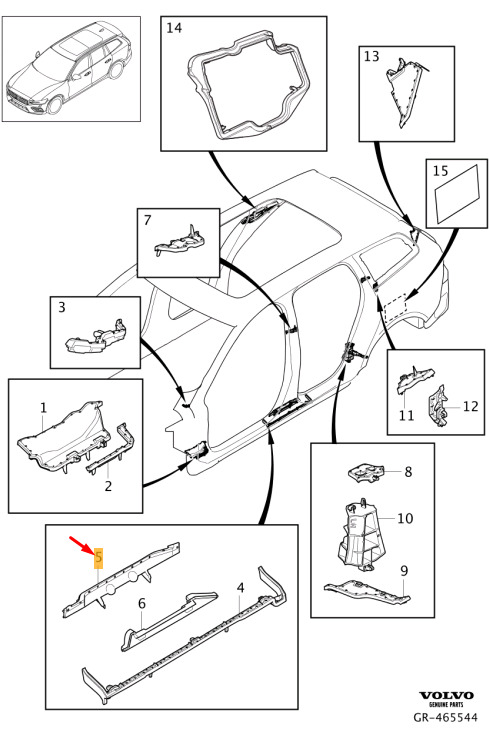 14

13

15

7

3

1

2

11

12

8

10

9

5

6

4

VOLVO
GENUINE PARTS
GR-465544