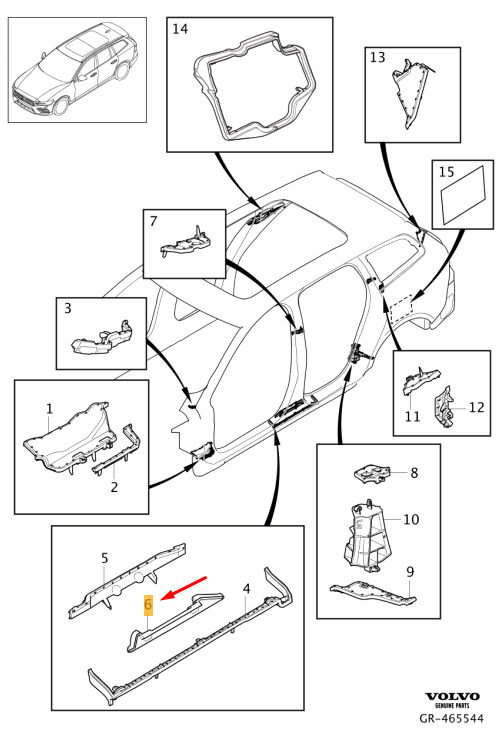 14
13
15
7
3
1
2
11
12
8
10
9
5
6
4
VOLVO
GENUINE PARTS
GR-465544