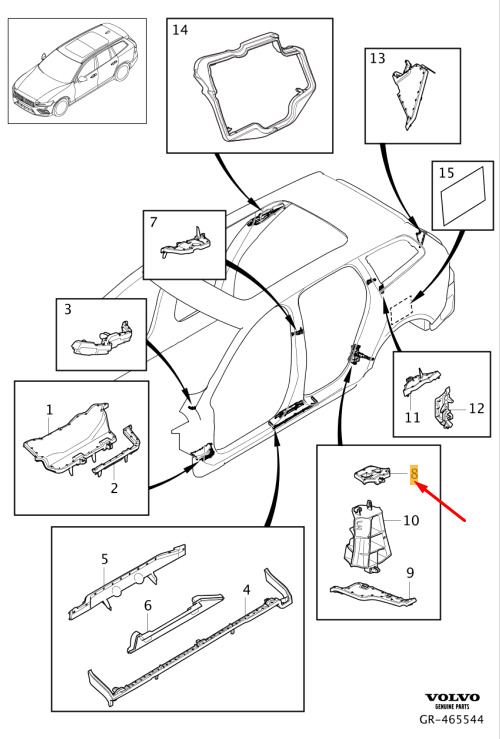 14

13

15

7

3

1

2

11

12

8

10

9

5

6

4

VOLVO
GENUINE PARTS

GR-465544