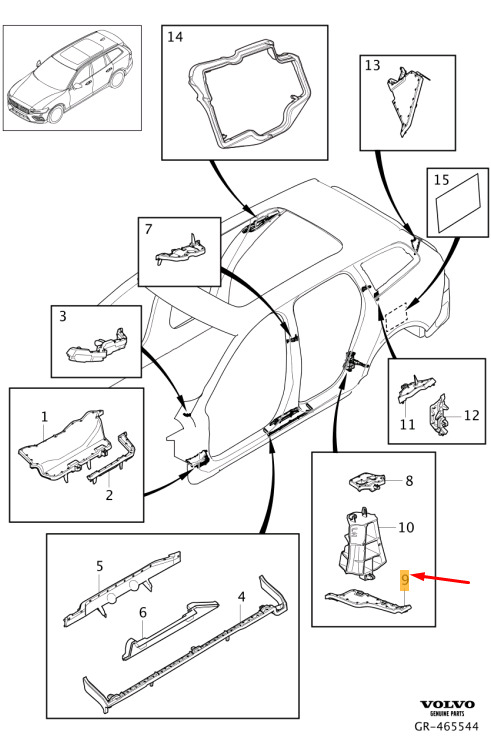 14

13

15

7

3

1

2

11

12

8

10

9

5

6

4

VOLVO
GENUINE PARTS
GR-465544