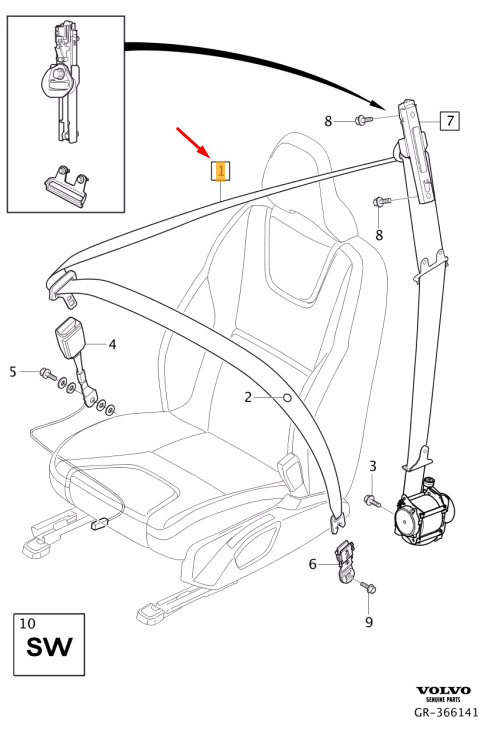 8
7
1
8
4
5
2
3
6
9
10
SW
VOLVO
GENUINE PARTS
GR-366141