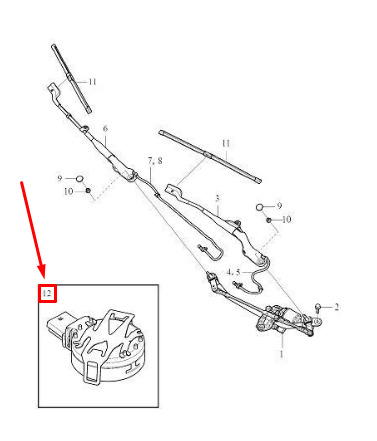 11
6
11
7, 8
9
10
3
9
10
4, 5
2
1
12