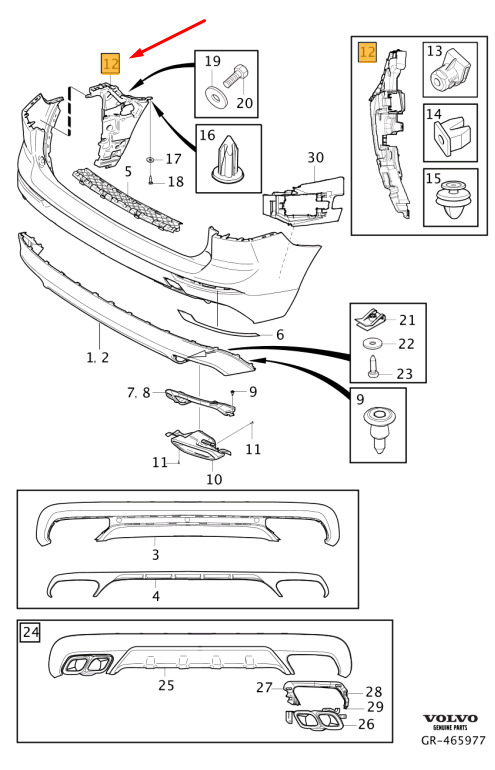 12
19
20
16
17
18
5
30
12
13
14
15
6
1, 2
21
22
23
7, 8
9
9
11
11
10
3
4
24
25
27
28
29
26
VOLVO
GENUINE PARTS
GR-465977