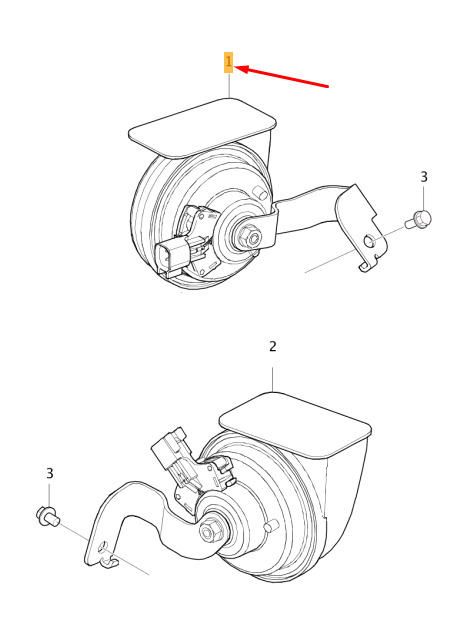 1
3
2
3