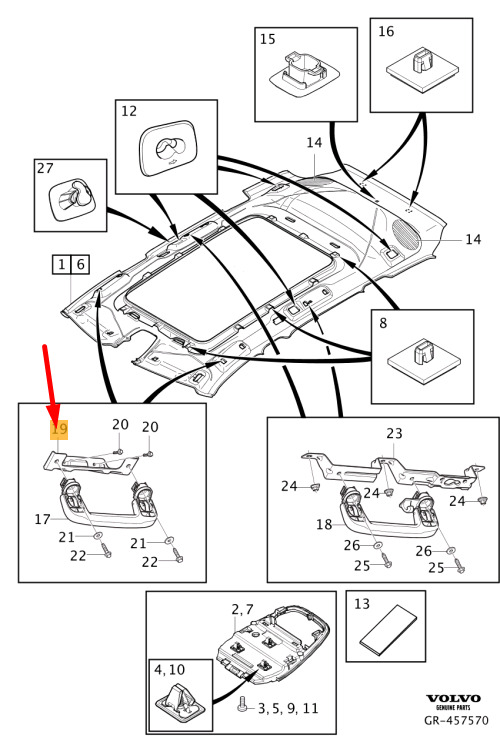 15
16
12
14
27
14
1
6
8
19
20
20
17
21
21
22
22
23
24
24
24
18
26
26
25
25
2, 7
13
4, 10
3, 5, 9, 11
VOLVO
GENUINE PARTS
GR-457570