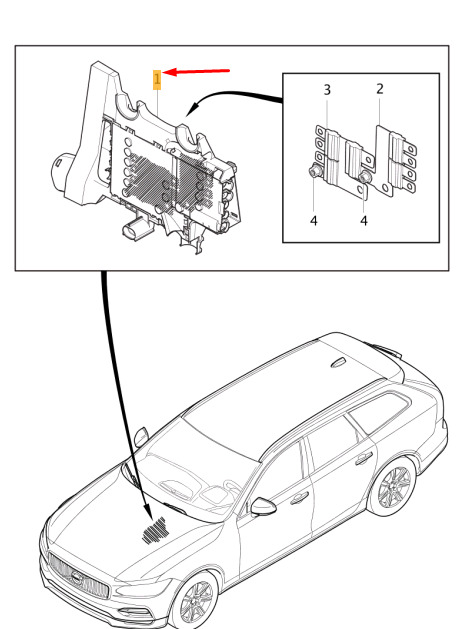 1
3
2
4
4