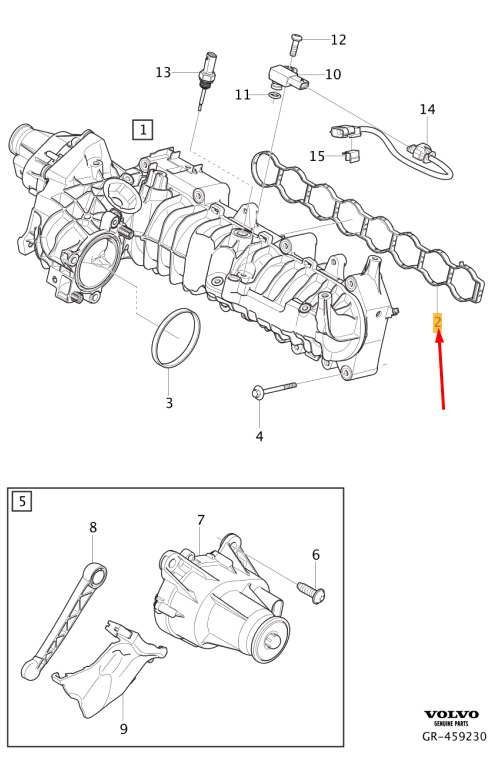 12
13
10
11
14
1
15
2
3
4
5
8
7
6
9
VOLVO
GENUINE PARTS
GR-459230