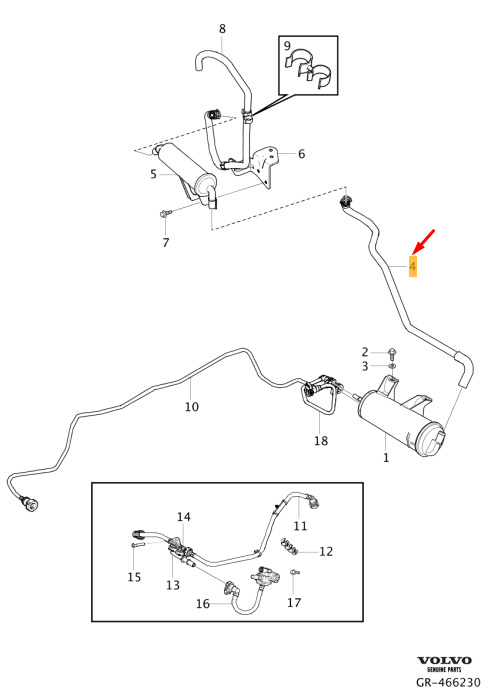 8
9
6
5
7
4
2
3
10
18
1
14
11
12
15
13
16
17
VOLVO
GENUINE PARTS
GR-466230