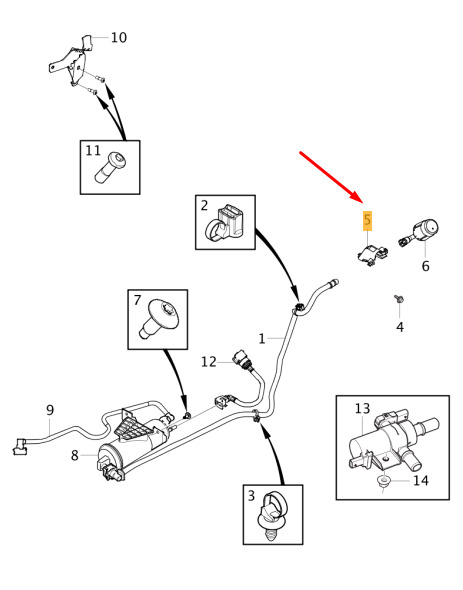 10
11
2
5
6
4
7
1
12
9
8
13
14
3