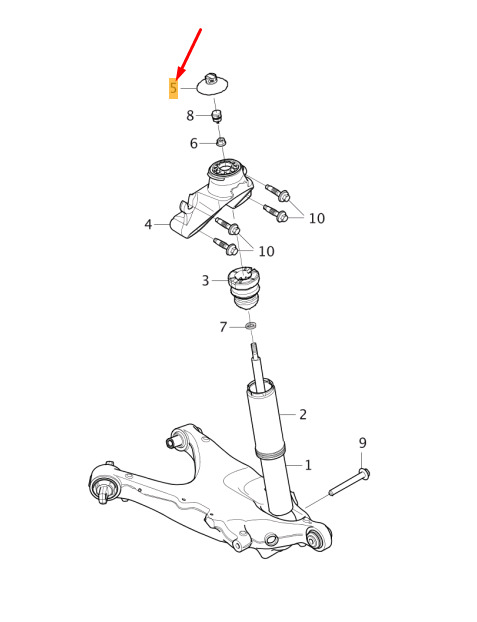 5
8
6
10
4
10
3
7
2
9
1