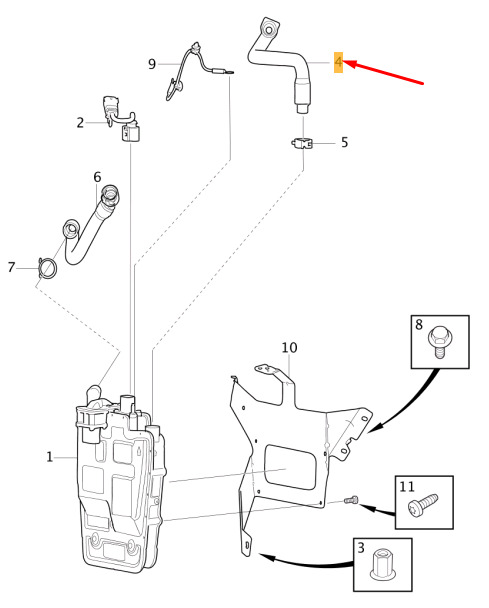 9
4
2
5
6
7
8
10
1
11
3