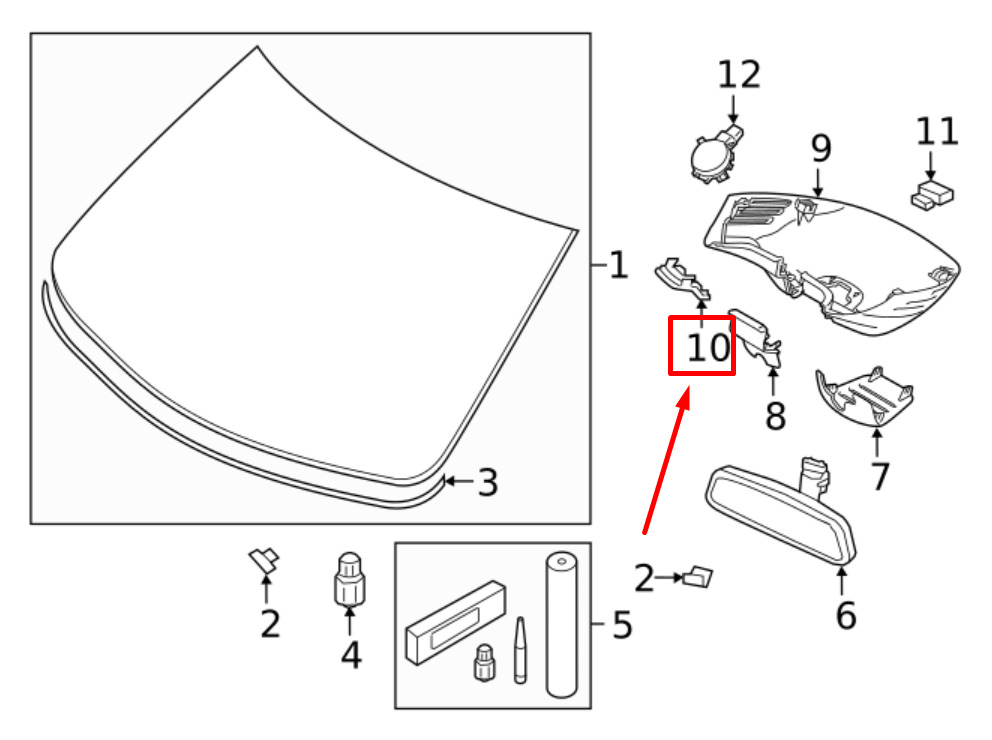 12
11
9
1
10
8
7
3
2
4
5
2
6