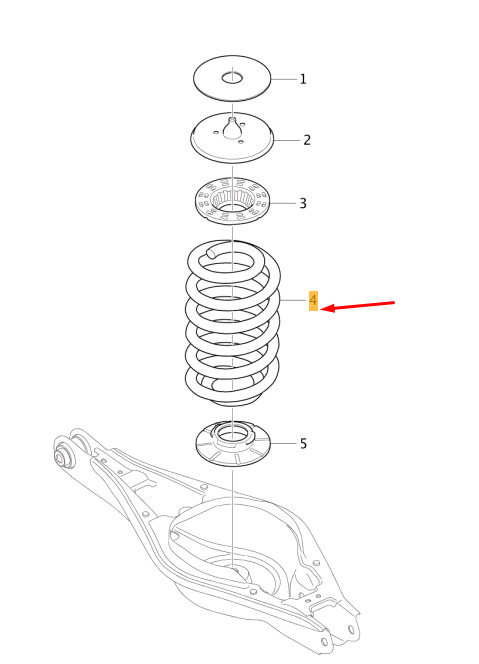 1
2
3
4
5