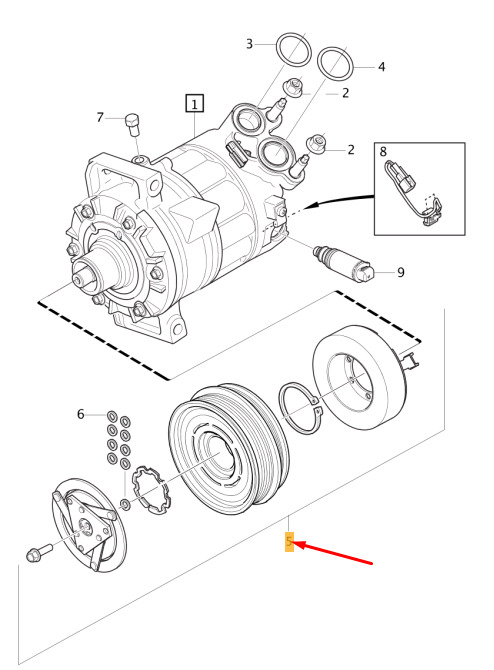 3
4
2
1
7
2
8
9
6
5