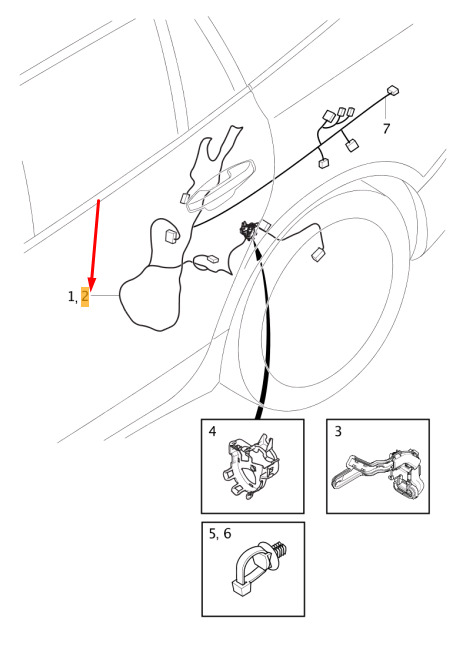 7

1, 2

4

3

5, 6