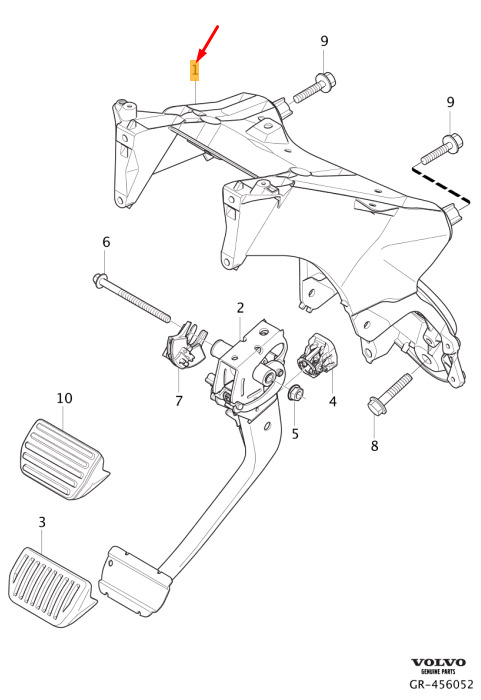 1
9
9
6
2
7
4
5
8
10
3
VOLVO
GENUINE PARTS
GR-456052