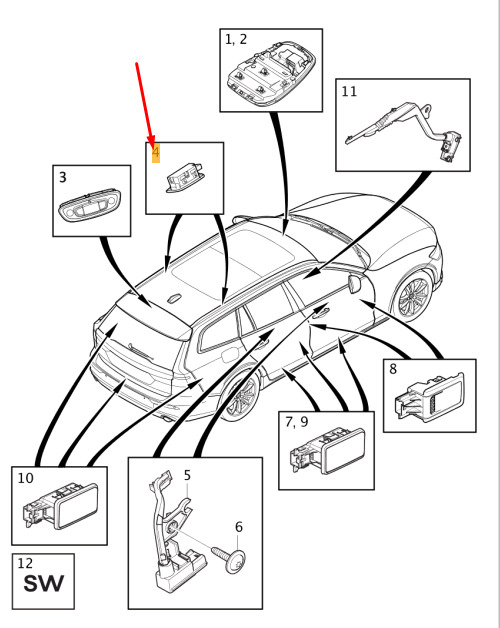 1, 2
11
4
3
8
7, 9
10
5
6
12
SW