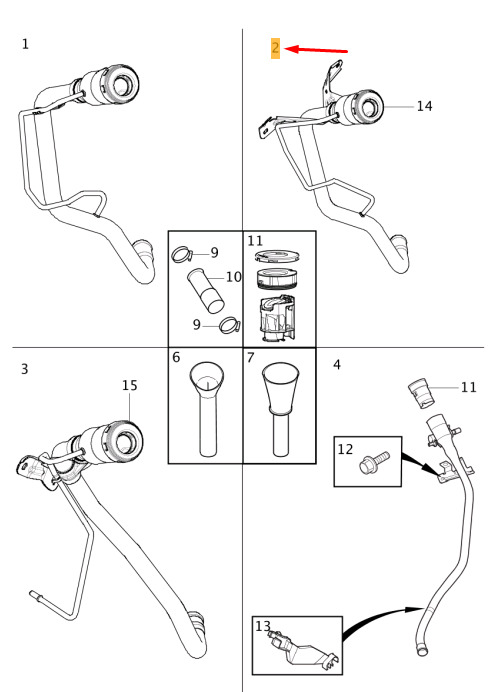 1

2

14

9

10

9

11

3

15

6

7

4

11

12

13