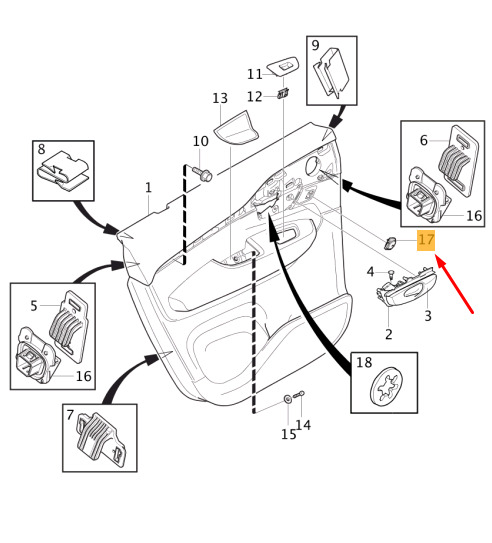 9
11
12
13
10
8
1
6
16
17
4
3
2
5
16
18
7
15
14