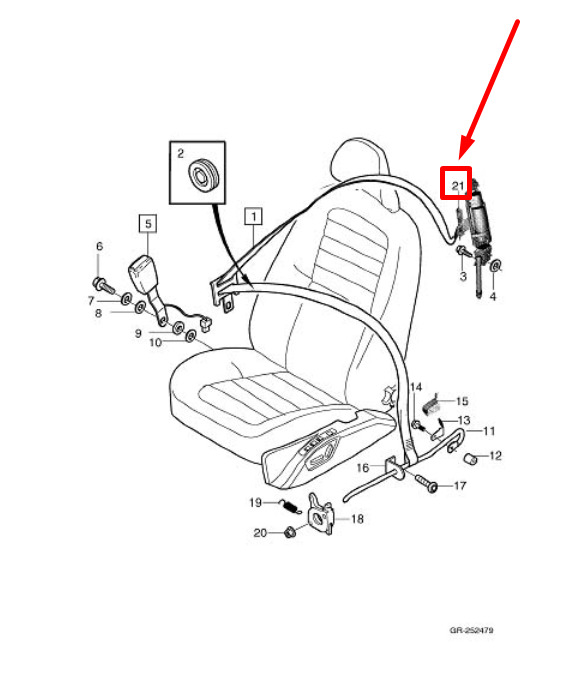 2
5
1
21
6
7
8
9
10
3
4
14
15
13
11
12
16
17
19
18
20
GR-252479