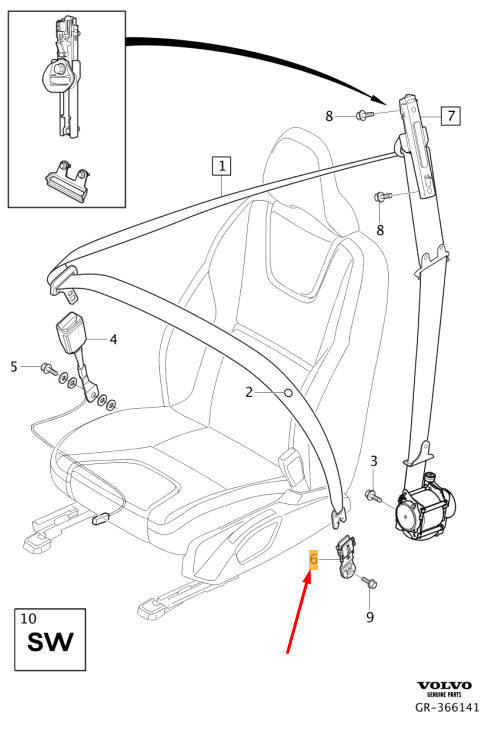 8
7
1
8
4
5
2
3
6
9
10
SW
VOLVO
GENUINE PARTS
GR-366141