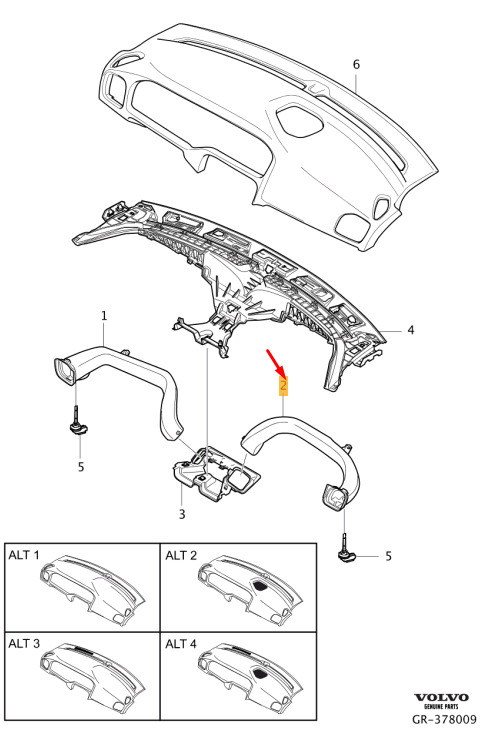 6

4

1

2

5

3

5

ALT 1

ALT 2

ALT 3

ALT 4

VOLVO
GENUINE PARTS
GR-378009