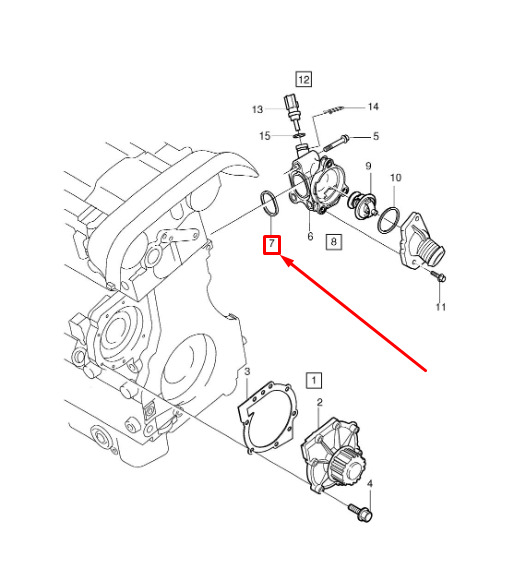 12
13
14
15
5
9
10
7
6
8
11
3
1
2
4