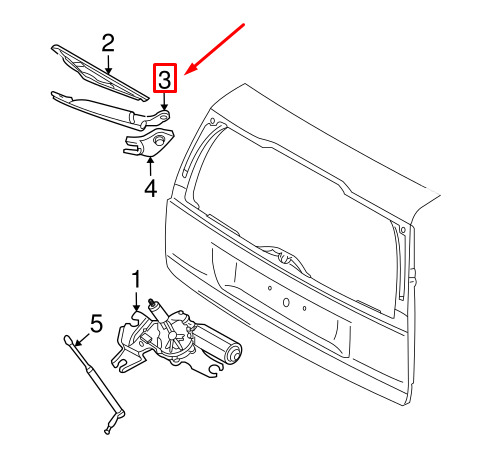 2
3
4
1
5