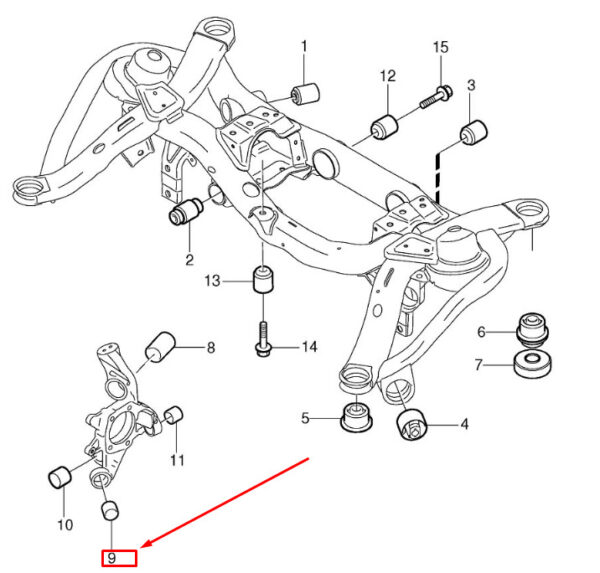 1
15
12
3
2
13
14
8
6
7
5
4
11
10
9