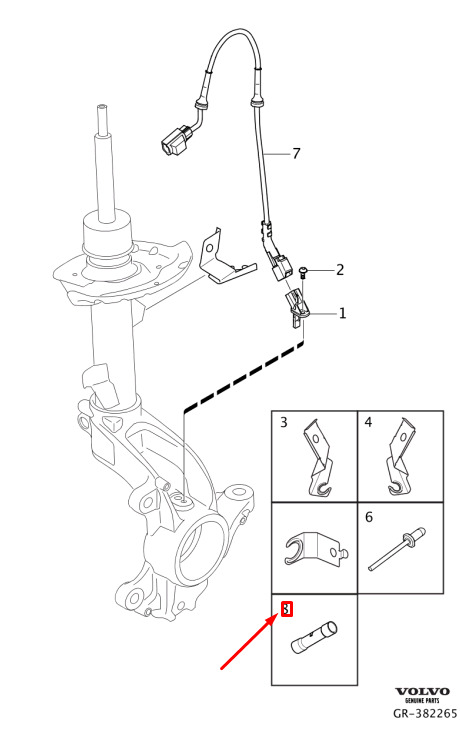 7
2
1
3
4
6
8
VOLVO
GENUINE PARTS
GR-382265