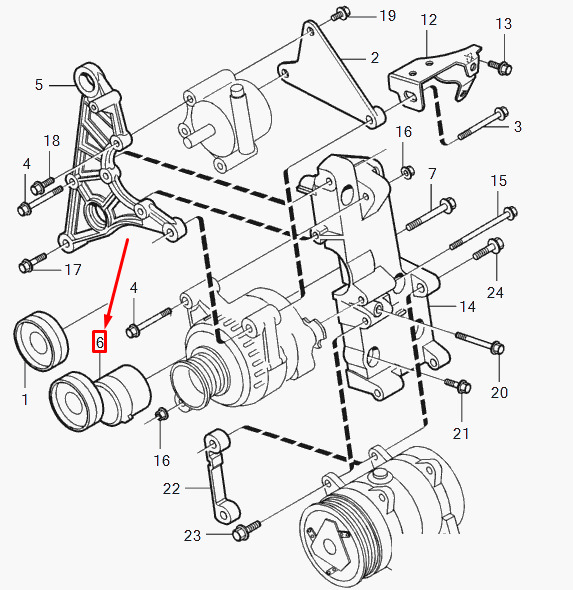 19
12
13
2
5
3
18
16
4
7
15
17
4
24
14
6
1
20
16
21
22
23