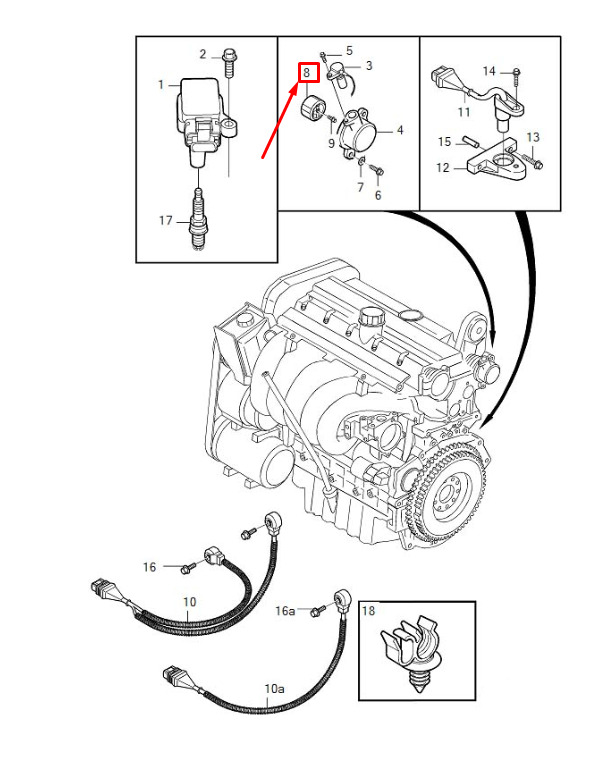 2
1
17
8
5
3
4
9
7
6
14
11
15
13
12
16
10
16a
10a
18