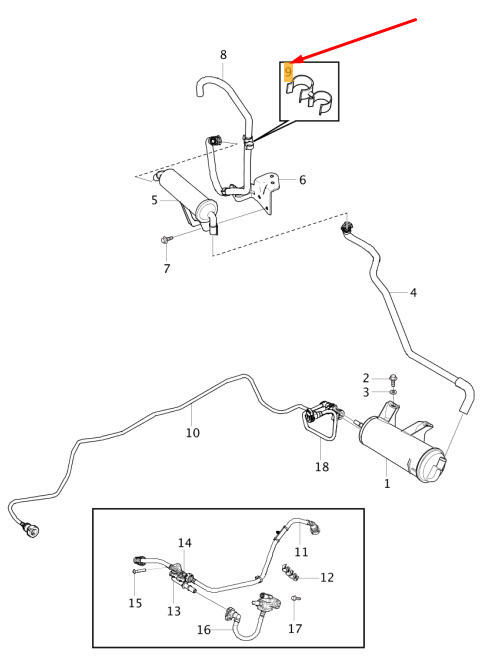 8
9
6
5
7
4
2
3
10
18
1
14
11
12
15
13
16
17