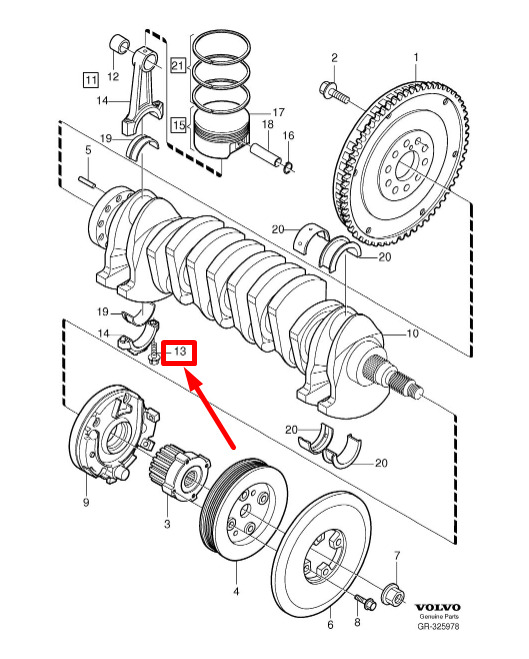 11
12
14
21
15
17
18
16
2
1
19
5
20
20
19
14
13
10
20
20
9
3
4
6
8
7
VOLVO
Genuine Parts
GR-325978