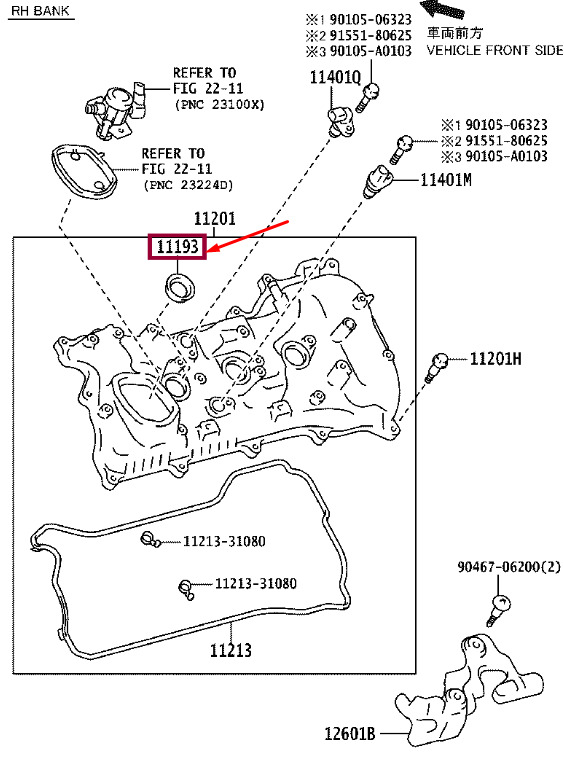 RH BANK

※1 90105-06323
※2 91551-80625
※3 90105-A0103

車両前方
VEHICLE FRONT SIDE

REFER TO
FIG 22-11
(PNC 23100X)

11401Q

※1 90105-06323
※2 91551-80625
※3 90105-A0103

REFER TO
FIG 22-11
(PNC 23224D)

11401M

11201

11193

11201H

11213-31080

11213-31080

90467-06200(2)

11213

12601B