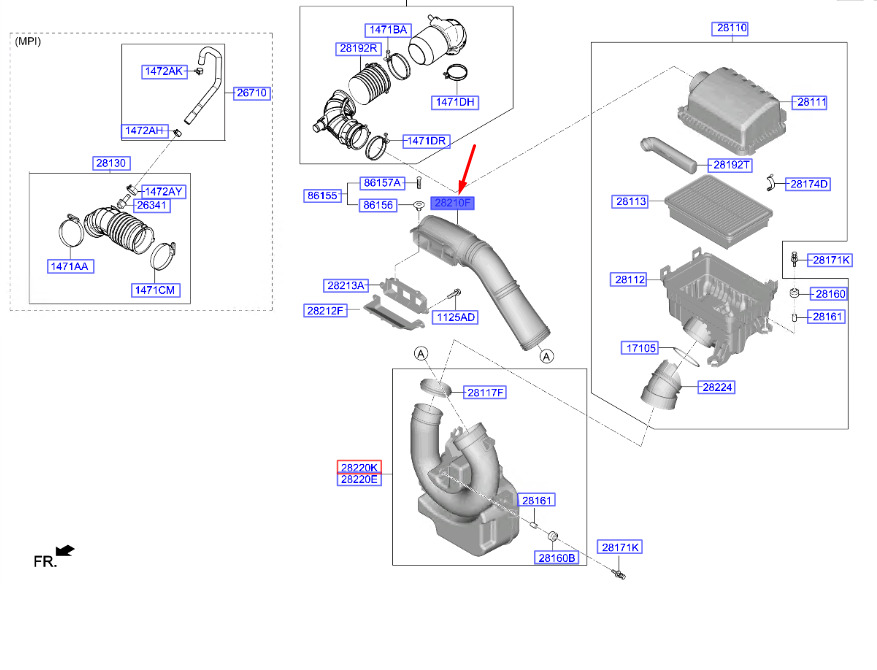 (MPI)
1472AK
26710
1472AH
28130
1472AY
26341
1471AA
1471CM
1471BA
28192R
1471DH
1471DR
86157A
86155
86156
28210F
28213A
28212F
1125AD
A
A
28117F
28220K
28220E
28161
28160B
28171K
28110
28111
28192T
28174D
28113
28171K
28112
28160
28161
17105
28224
FR.