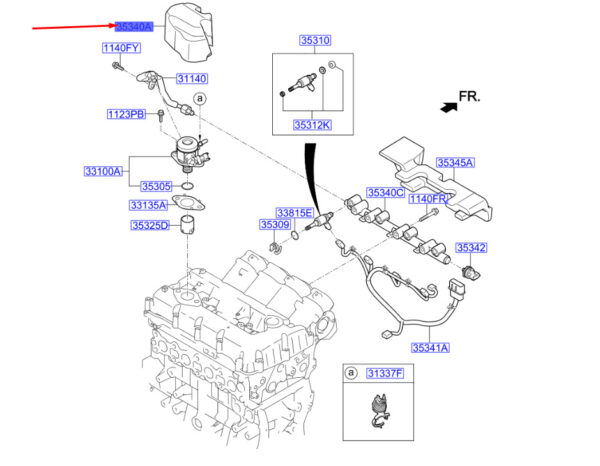 35340A
1140FY
31140
a
1123PB
33100A
35305
33135A
35325D
35310
35312K
FR.
35345A
35340C
1140FR
33815E
35309
35342
35341A
a
31337F